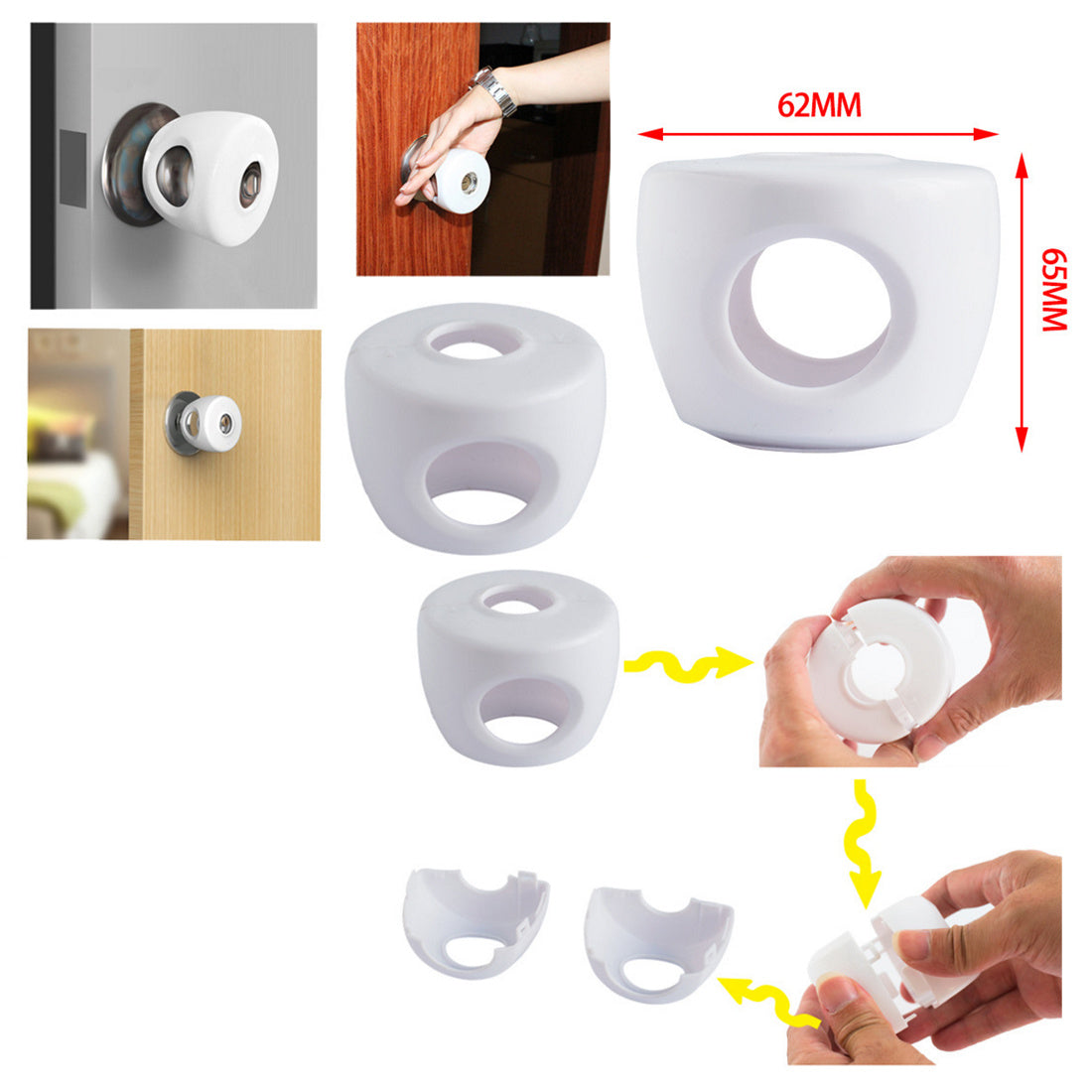 62MM

65MM